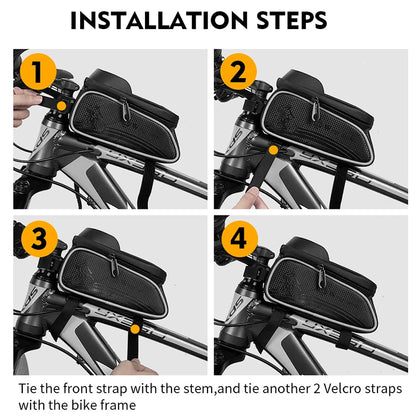 INSTALLATION STEPS

1

2

3

4

Tie the front strap with the stem,and tie another 2 Velcro straps with the bike frame