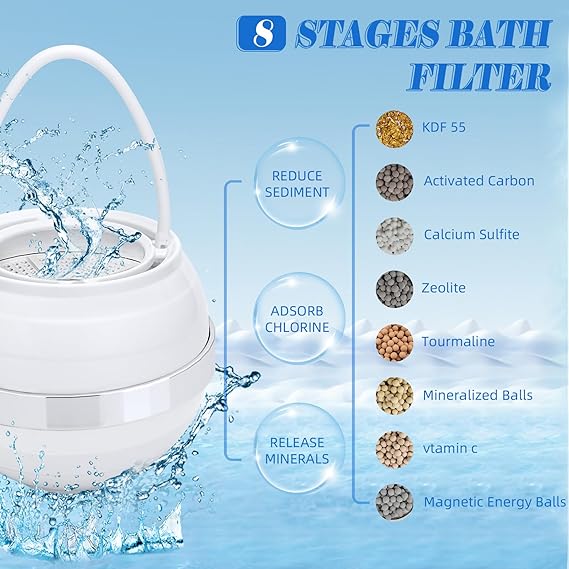 8 STAGES BATH FILTER

REDUCE SEDIMENT

ADSORB CHLORINE

RELEASE MINERALS

KDF 55

Activated Carbon

Calcium Sulfite

Zeolite

Tourmaline

Mineralized Balls

vtamin c

Magnetic Energy Balls